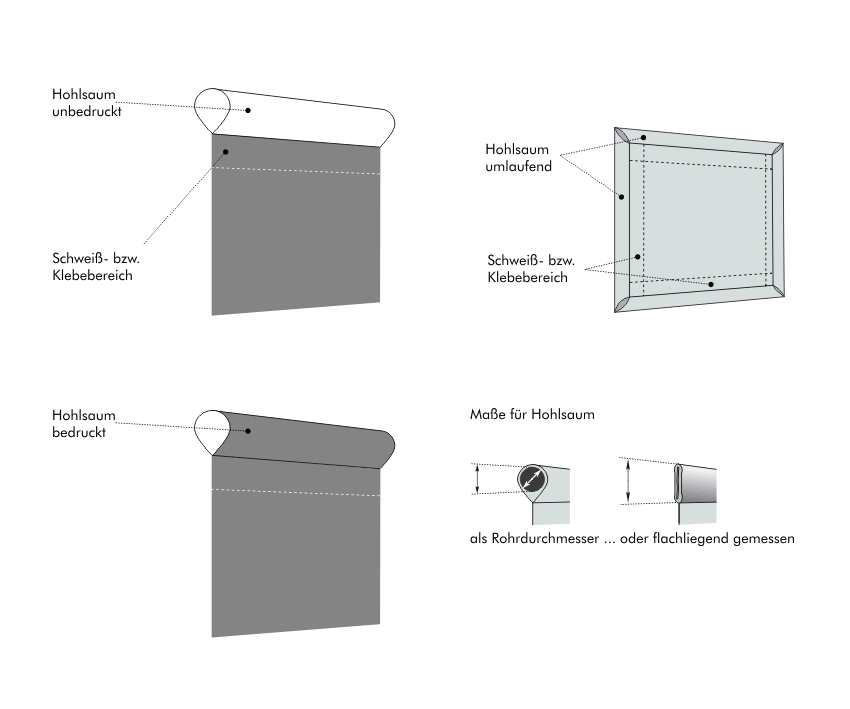 Hohlsaum
unbedruckt

Schweiß- bzw.
Klebebereich

Hohlsaum
umlaufend

Schweiß- bzw.
Klebebereich

Hohlsaum
bedruckt

Maße für Hohlsaum

als Rohrdurchmesser ... oder flachliegend gemessen